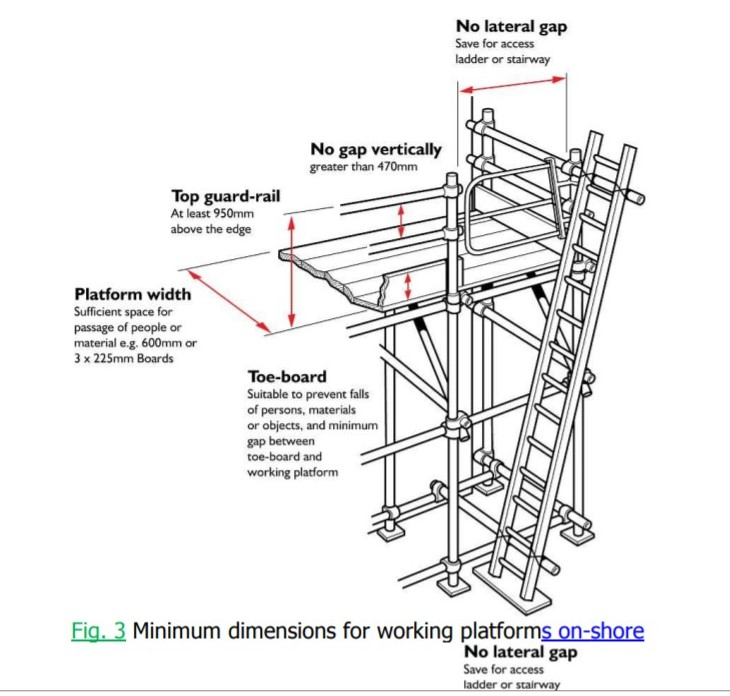 No lateral gap
Save for access ladder or stairway

No gap vertically
greater than 470mm

Top guard-rail
At least 950mm above the edge

Platform width
Sufficient space for passage of people or material e.g. 600mm or 3 x 225mm Boards

Toe-board
Suitable to prevent falls of persons, materials or objects, and minimum gap between toe-board and working platform

Fig. 3 Minimum dimensions for working platforms on-shore

No lateral gap
Save for access ladder or stairway